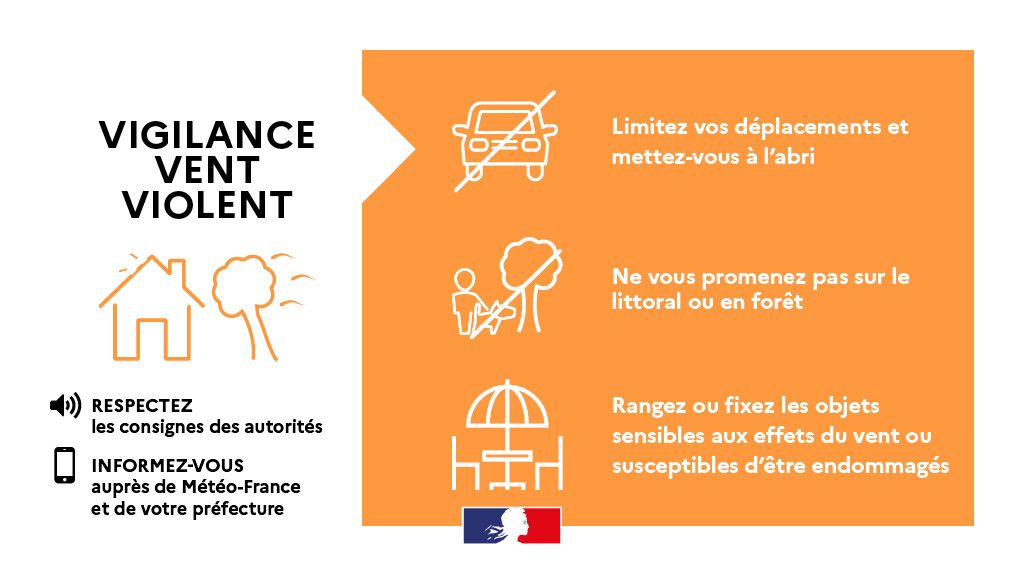 VIGILANCE VENT VIOLENT

RESPECTEZ
les consignes des autorités

INFORMEZ-VOUS
auprès de Météo-France et de votre préfecture

Limitez vos déplacements et mettez-vous à l'abri

Ne vous promenez pas sur le littoral ou en forêt

Rangez ou fixez les objets sensibles aux effets du vent ou susceptibles d'être endommagés